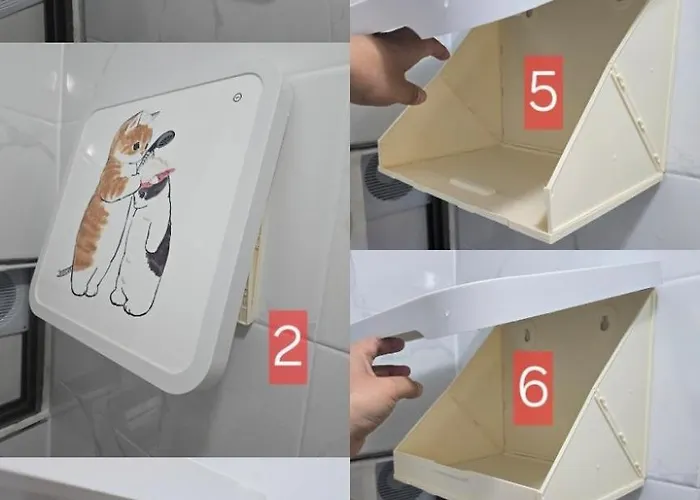 2

5

6